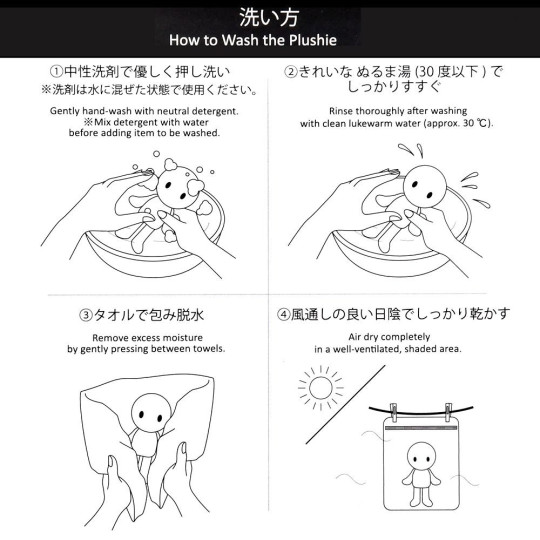 洗い方
How to Wash the Plushie

①中性洗剤で優しく押し洗い
※洗剤は水に混ぜた状態で使用ください。

Gently hand-wash with neutral detergent.
※Mix detergent with water before adding item to be washed.

②きれいな ぬるま湯 (30 度以下 ) で しっかりすすぐ

Rinse thoroughly after washing with clean lukewarm water (approx. 30 ℃).

③タオルで包み脱水

Remove excess moisture by gently pressing between towels.

④風通しの良い日陰でしっかり乾かす

Air dry completely in a well-ventilated, shaded area.