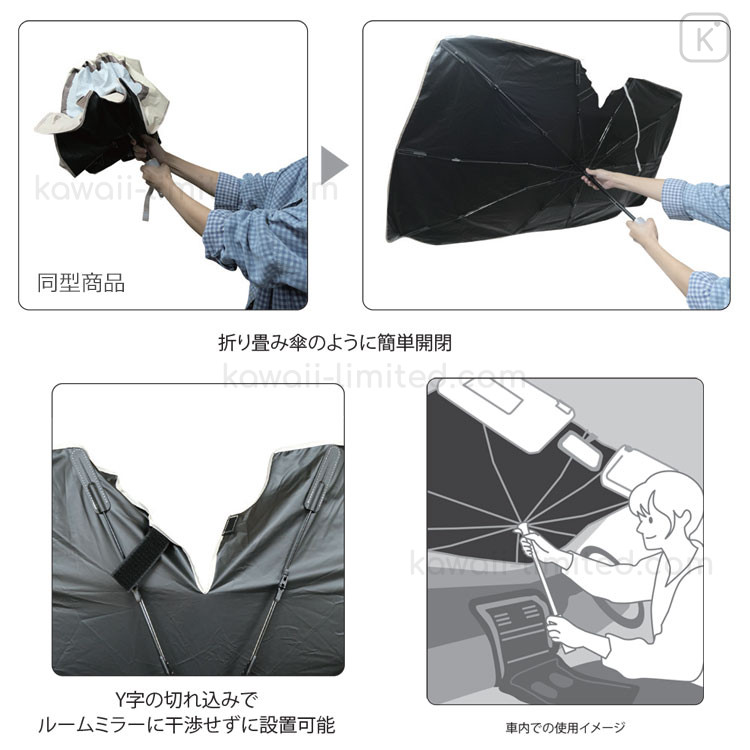 K

kawaii-limited.com

同型商品

折り畳み傘のように簡単開閉

kawaii-limited.com

kawaii-limited.com

Y字の切れ込みで
ルームミラーに干渉せずに設置可能

車内での使用イメージ