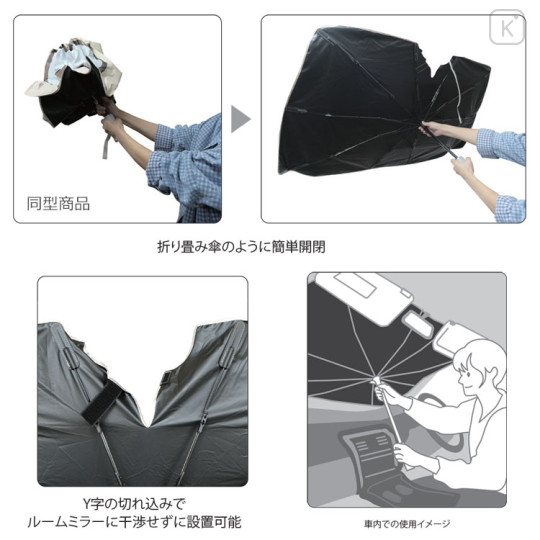 K

同型商品

折り畳み傘のように簡単開閉

Y字の切れ込みで
ルームミラーに干渉せずに設置可能

車内での使用イメージ