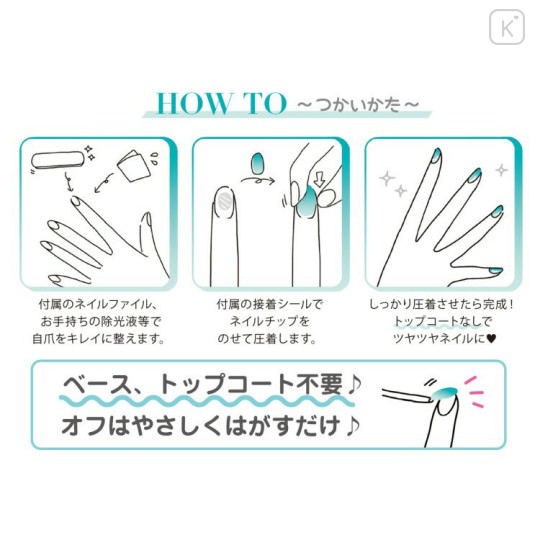 K

HOW TO ～つかいかた～

付属のネイルファイル、お手持ちの除光液等で自爪をキレイに整えます。

付属の接着シールでネイルチップをのせて圧着します。

しっかり圧着させたら完成！トップコートなしでツヤツヤネイルに♥

ベース、トップコート不要♪
オフはやさしくはがすだけ♪