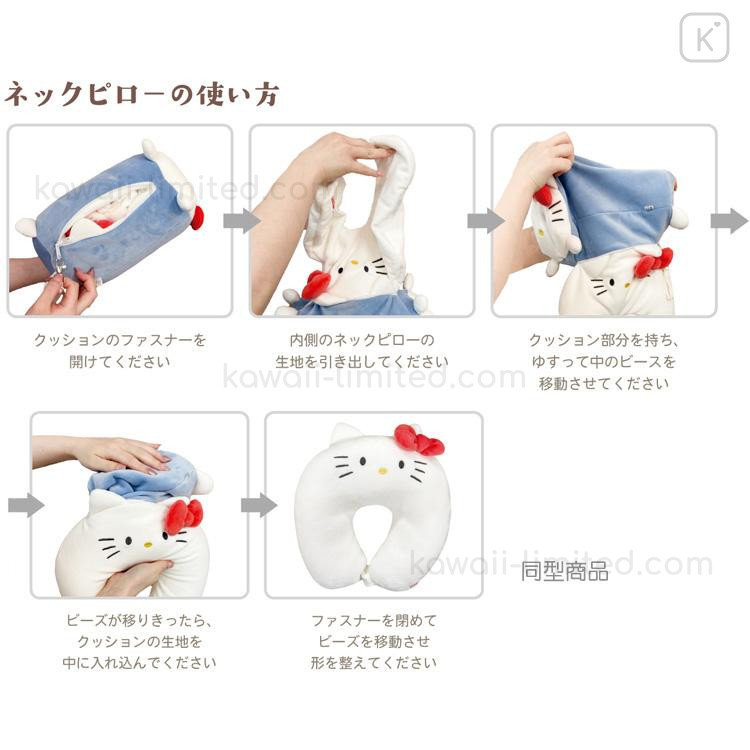 K

ネックピローの使い方

kawaii-limited.com

クッションのファスナーを開けてください

内側のネックピローの生地を引き出してください

クッション部分を持ち、ゆすって中のビースを移動させてください

kawaii-limited.com

ビーズが移りきったら、クッションの生地を中に入れ込んでください

ファスナーを閉めてビーズを移動させ形を整えてください

kawaii-limited.com

同型商品