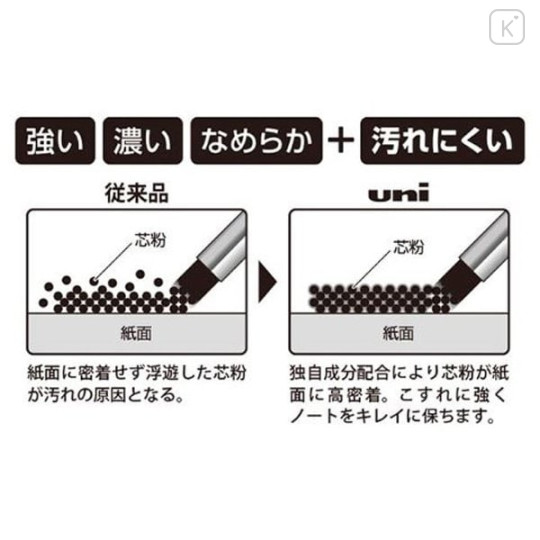 K

強い 濃い なめらか ＋ 汚れにくい

従来品

芯粉

紙面

紙面に密着せず浮遊した芯粉が汚れの原因となる。

uni

芯粉

紙面

独自成分配合により芯粉が紙面に高密着。こすれに強くノートをキレイに保ちます。