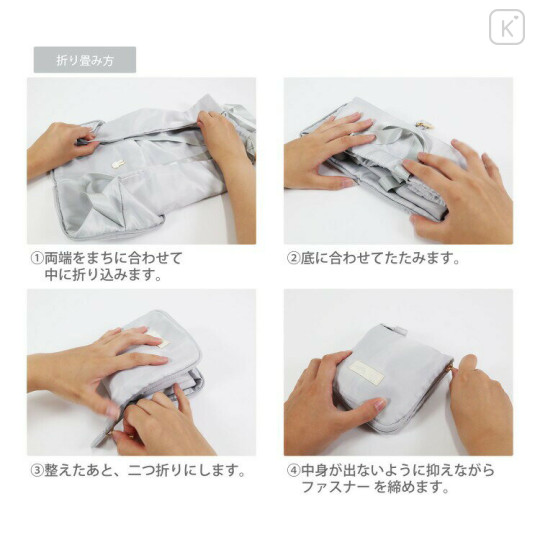 K

折り畳み方

①両端をまちに合わせて中に折り込みます。

②底に合わせてたたみます。

③整えたあと、二つ折りにします。

④中身が出ないように抑えながらファスナー を締めます。