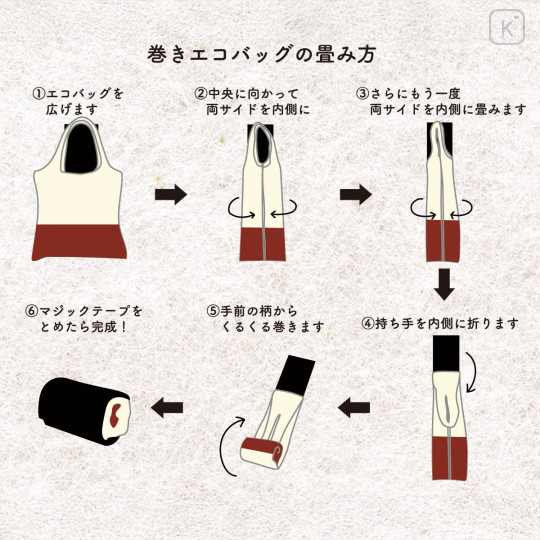 K

巻きエコバッグの畳み方

①エコバッグを広げます

②中央に向かって両サイドを内側に

③さらにもう一度両サイドを内側に畳みます

④持ち手を内側に折ります

⑤手前の柄からくるくる巻きます

⑥マジックテープをとめたら完成！