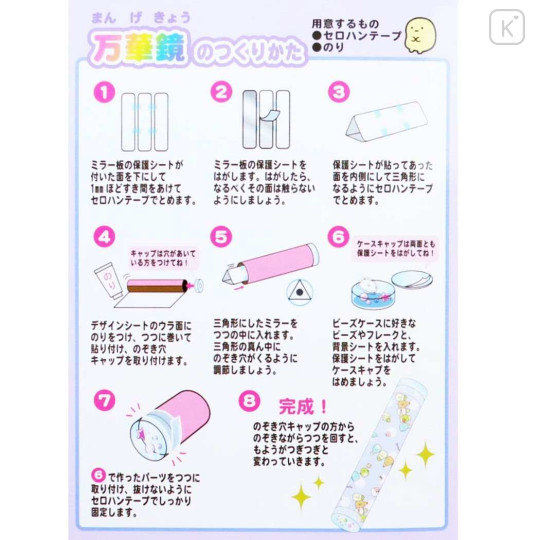 まん げ きょう
万華鏡 のつくりかた

用意するもの
●セロハンテープ
●のり

K

1
ミラー板の保護シートが付いた面を下にして1㎜ほどすき間をあけてセロハンテープでとめます。

2
ミラー板の保護シートをはがします。はがしたら、なるべくその面は触らないようにしましょう。

3
保護シートが貼ってあった面を内側にして三角形になるようにセロハンテープでとめます。

4
キャップは穴があいている方をつけてね！
のり
デザインシートのウラ面にのりをつけ、つつに巻いて貼り付け、のぞき穴キャップを取り付けます。

5
三角形にしたミラーをつつの中に入れます。三角形の真ん中にのぞき穴がくるように調節しましょう。

6
ケースキャップは両面とも保護シートをはがしてね！
ビーズケースに好きなビーズやフレークと、背景シートを入れます。保護シートをはがしてケースキャップをはめましょう。

7
6で作ったパーツをつつに取り付け、抜けないようにセロハンテープでしっかり固定します。

8
完成！
のぞき穴キャップの方からのぞきながらつつを回すと、もようがつぎつぎと変わっていきます。