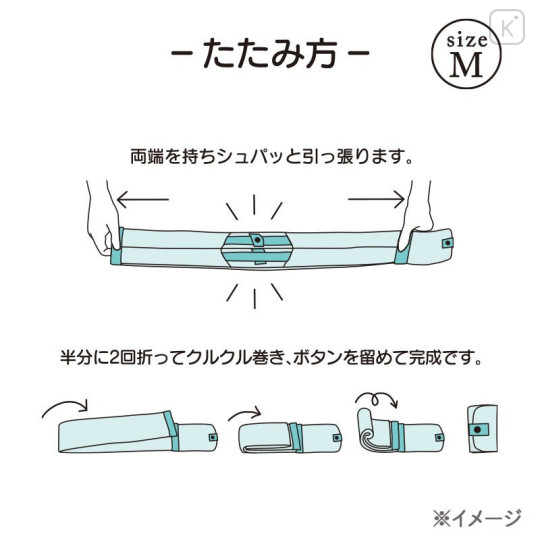 K

－たたみ方－

size
M

両端を持ちシュパッと引っ張ります。

半分に2回折ってクルクル巻き、ボタンを留めて完成です。

※イメージ